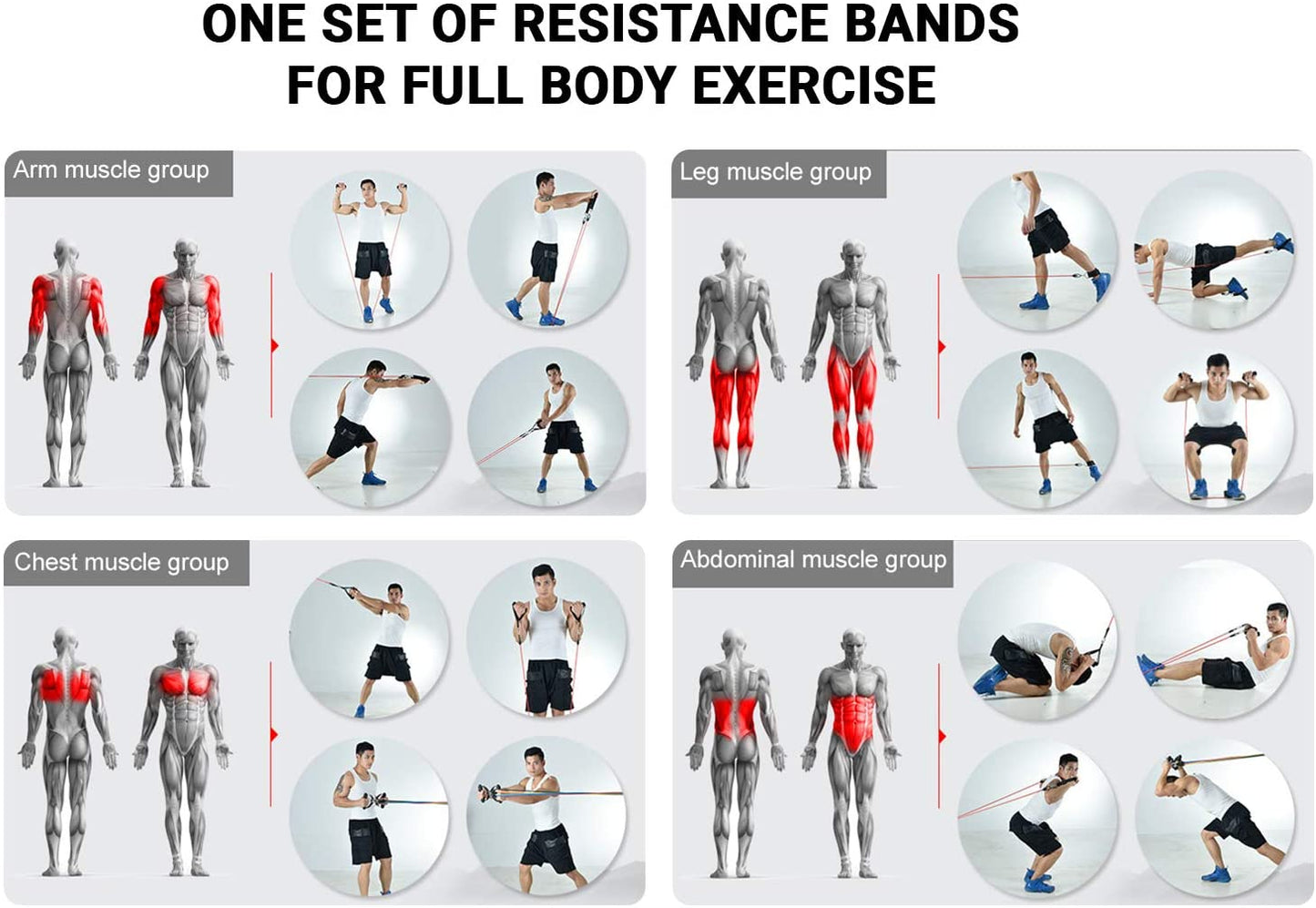 ONE SET OF RESISTANCE BANDS FOR FULL BODY EXERCISE

Arm muscle group

Leg muscle group

Chest muscle group

Abdominal muscle group